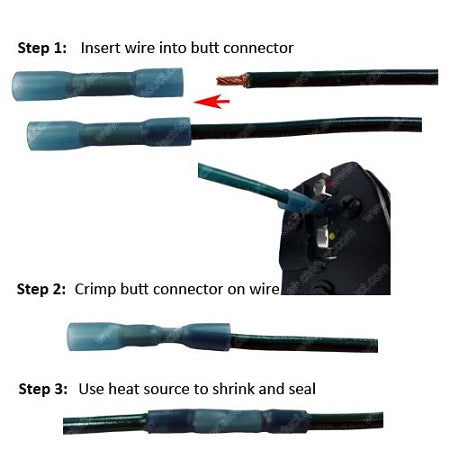 Step 1: Insert wire into butt connector

Step 2: Crimp butt connector on wire

Step 3: Use heat source to shrink and seal