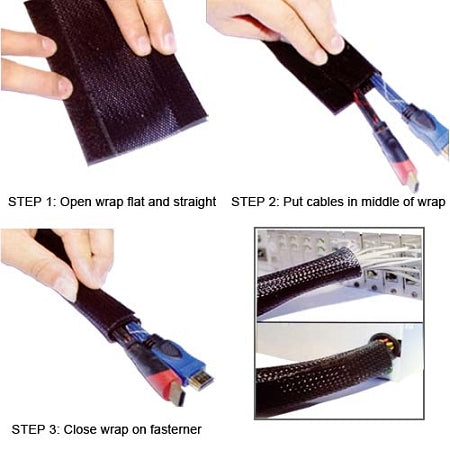 STEP 1: Open wrap flat and straight

STEP 2: Put cables in middle of wrap

STEP 3: Close wrap on fasterner